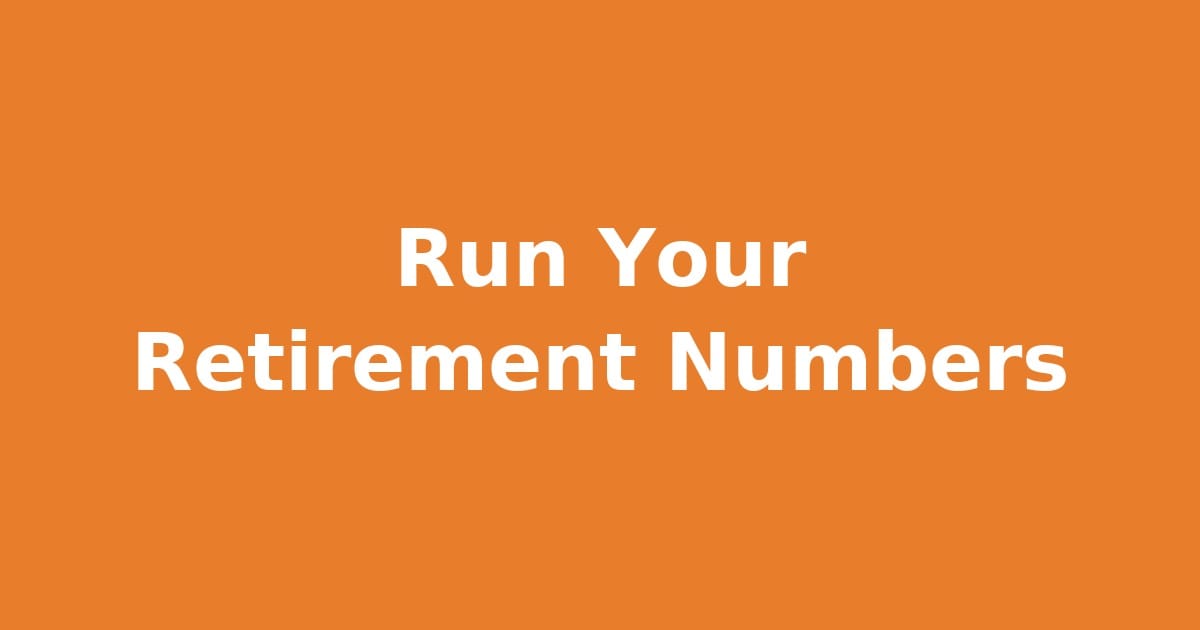 Run Your
Retirement Numbers